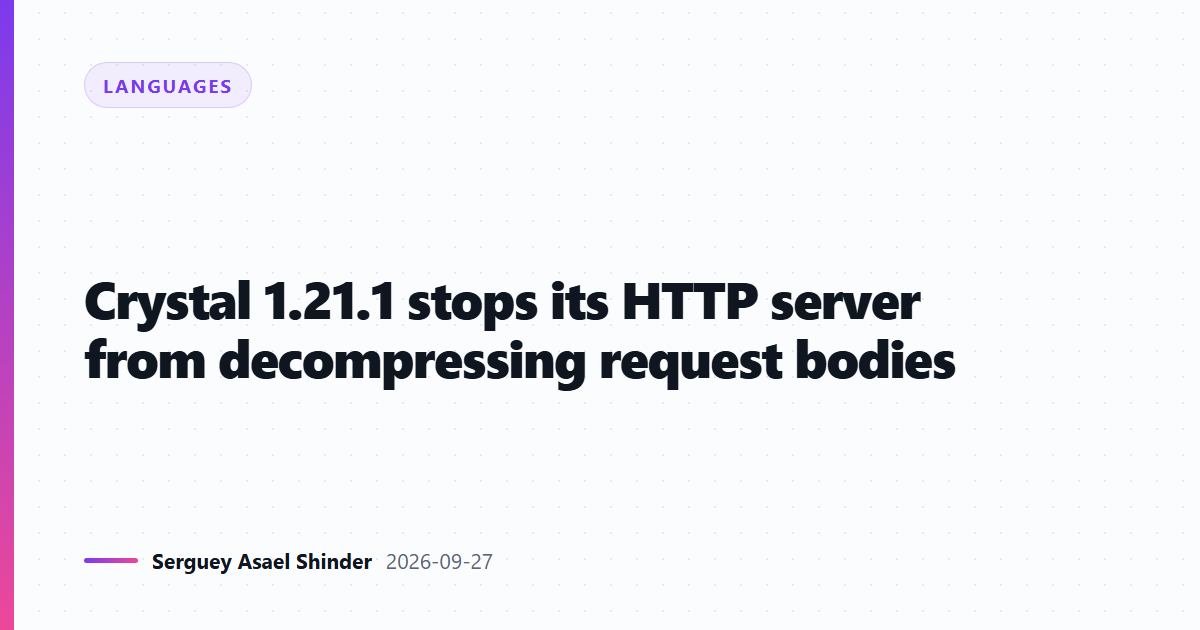 LANGUAGES

Crystal 1.21.1 stops its HTTP server from decompressing request bodies

Serguey Asael Shinder 2026-09-27