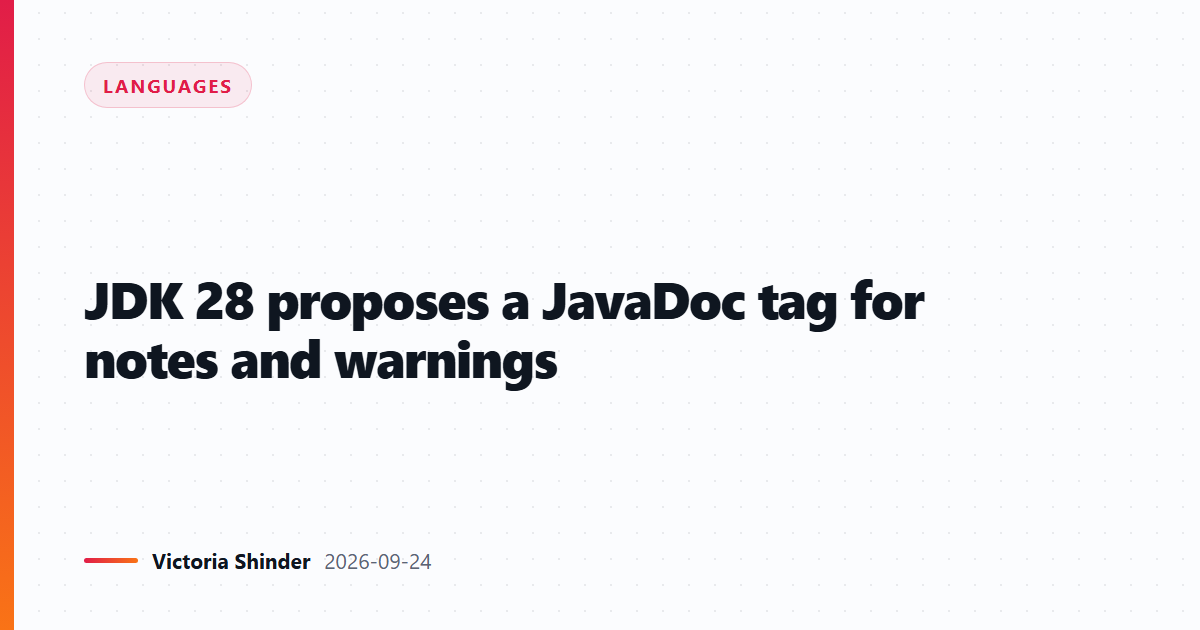 LANGUAGES

JDK 28 proposes a JavaDoc tag for notes and warnings

Victoria Shinder 2026-09-24