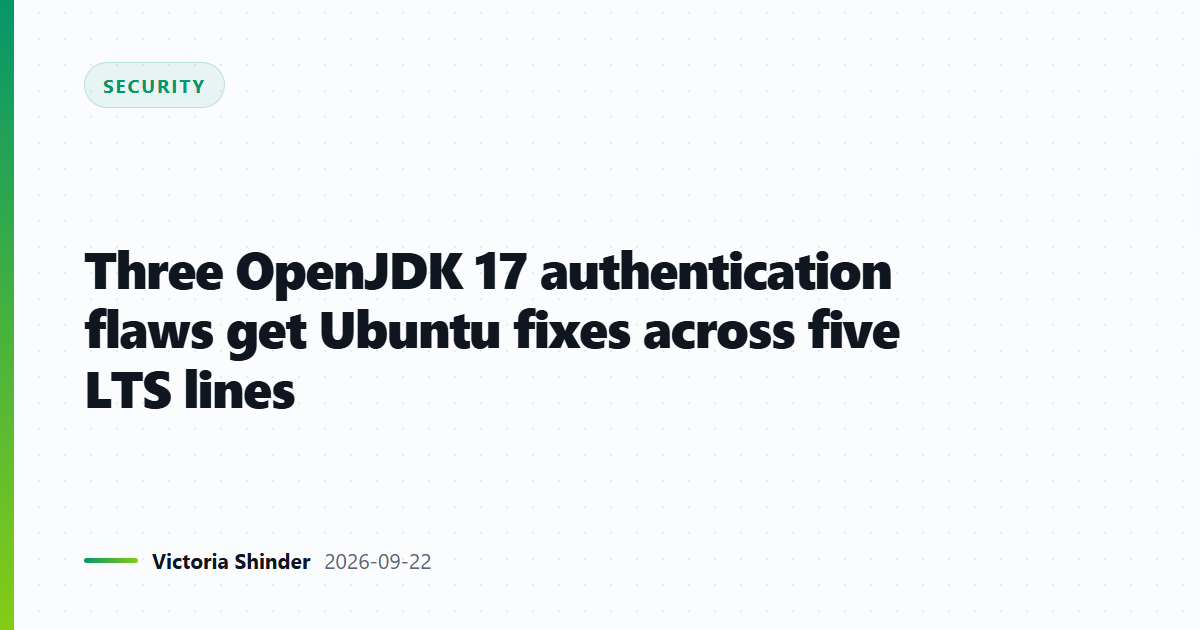 SECURITY

Three OpenJDK 17 authentication flaws get Ubuntu fixes across five LTS lines

Victoria Shinder 2026-09-22